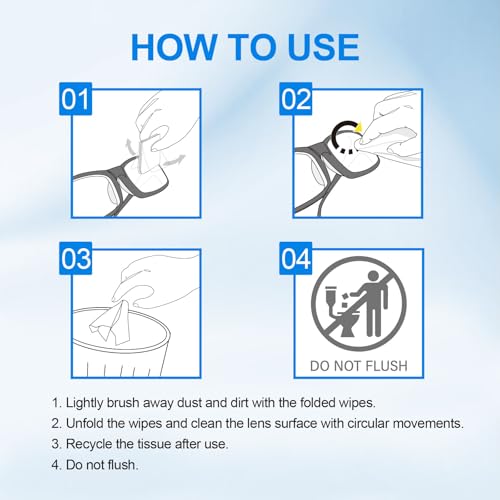 HOW TO USE

01

02

03

04

DO NOT FLUSH

1. Lightly brush away dust and dirt with the folded wipes.
2. Unfold the wipes and clean the lens surface with circular movements.
3. Recycle the tissue after use.
4. Do not flush.