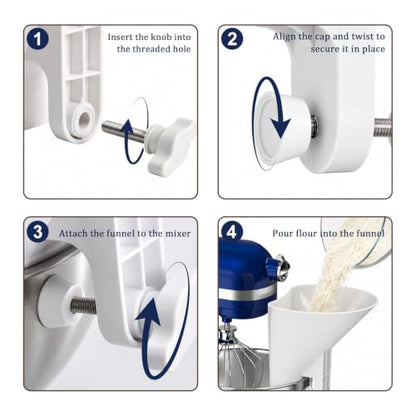 1

Insert the knob into the threaded hole

2

Align the cap and twist to secure it in place

3

Attach the funnel to the mixer

4

Pour flour into the funnel