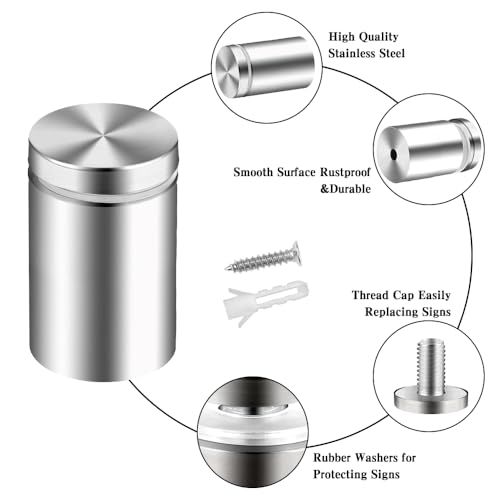 High Quality
Stainless Steel

Smooth Surface Rustproof
&Durable

Thread Cap Easily
Replacing Signs

Rubber Washers for
Protecting Signs