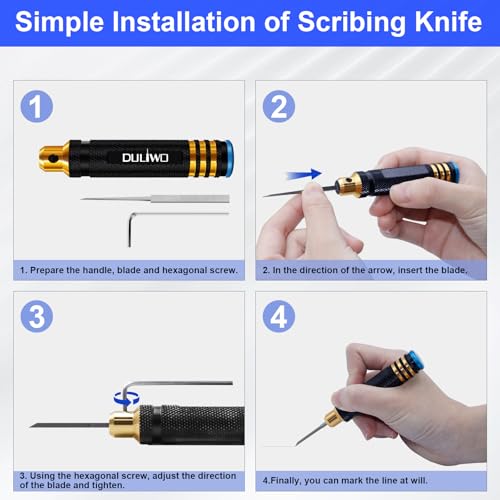 Simple Installation of Scribing Knife

1

DULIWO

1. Prepare the handle, blade and hexagonal screw.

2

2. In the direction of the arrow, insert the blade.

3

3. Using the hexagonal screw, adjust the direction of the blade and tighten.

4

4.Finally, you can mark the line at will.