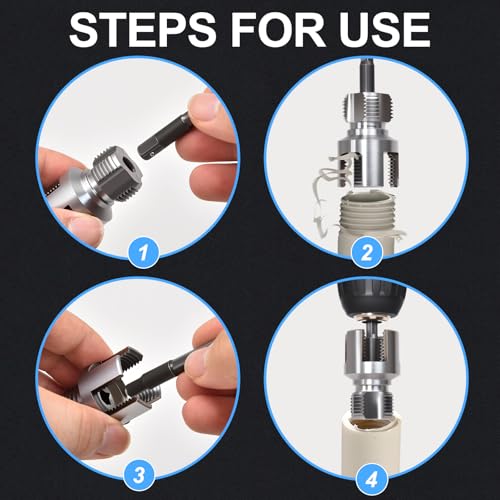 STEPS FOR USE

1

2

3

4