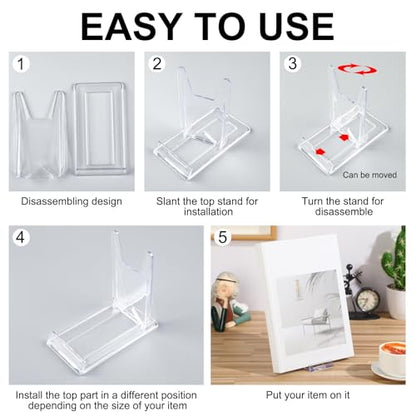 EASY TO USE

1

Disassembling design

2

Slant the top stand for installation

3

Can be moved

Turn the stand for disassemble

4

Install the top part in a different position depending on the size of your item

5

Put your item on it