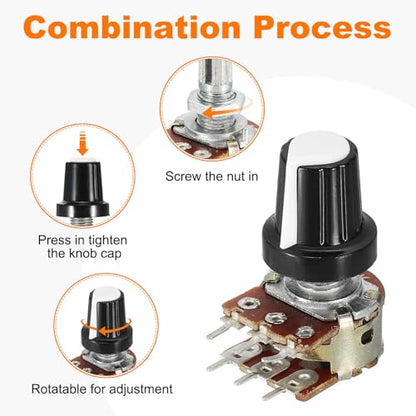 Combination Process

Screw the nut in

Press in tighten the knob cap

Rotatable for adjustment