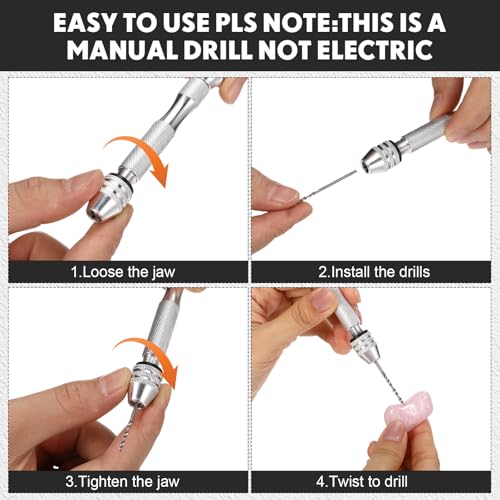 EASY TO USE PLS NOTE:THIS IS A MANUAL DRILL NOT ELECTRIC

1.Loose the jaw

2.Install the drills

3.Tighten the jaw

4.Twist to drill