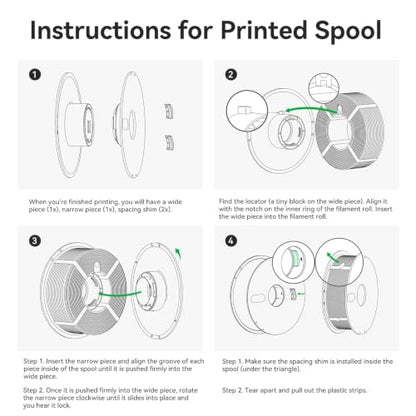 Instructions for Printed Spool

1

When you're finished printing, you will have a wide piece (1x), narrow piece (1x), spacing shim (2x).

2

Find the locator (a tiny block on the wide piece). Align it with the notch on the inner ring of the filament roll. Insert the wide piece into the filament roll.

3

Step 1. Insert the narrow piece and align the groove of each piece inside of the spool until it is pushed firmly into the wide piece.

Step 2. Once it is pushed firmly into the wide piece, rotate the narrow piece clockwise until it slides into place and you hear it lock.

4

Step 1. Make sure the spacing shim is installed inside the spool (under the triangle).

Step 2. Tear apart and pull out the plastic strips.