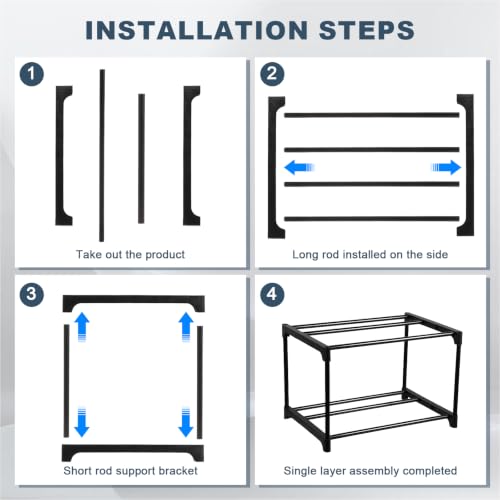 INSTALLATION STEPS

1

Take out the product

2

Long rod installed on the side

3

Short rod support bracket

4

Single layer assembly completed