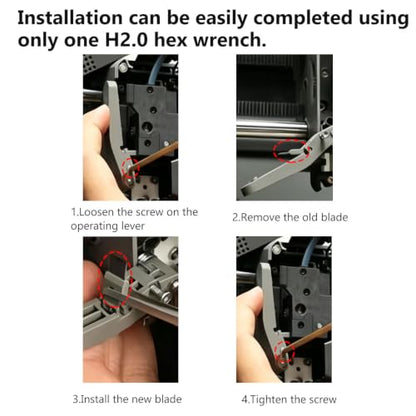 Installation can be easily completed using only one H2.0 hex wrench.

1.Loosen the screw on the operating lever

2.Remove the old blade

3.Install the new blade

4.Tighten the screw