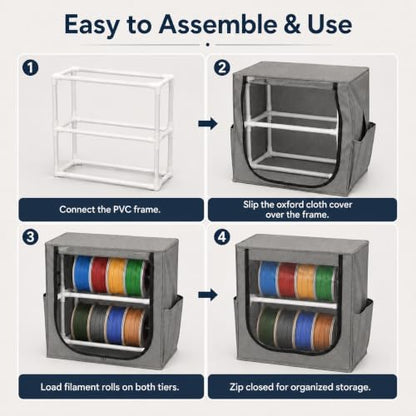 Easy to Assemble & Use

1

Connect the PVC frame.

2

Slip the oxford cloth cover over the frame.

3

Load filament rolls on both tiers.

4

Zip closed for organized storage.