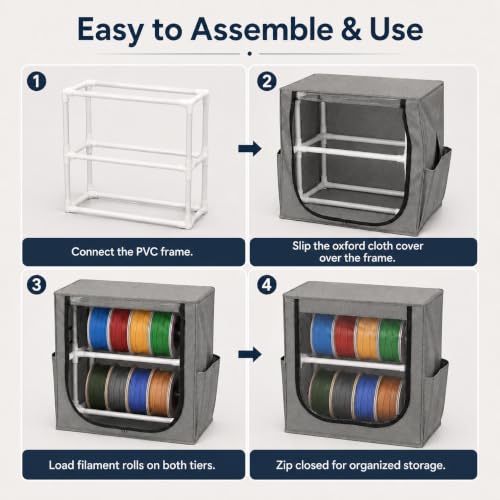 Easy to Assemble & Use

1

Connect the PVC frame.

2

Slip the oxford cloth cover over the frame.

3

Load filament rolls on both tiers.

4

Zip closed for organized storage.