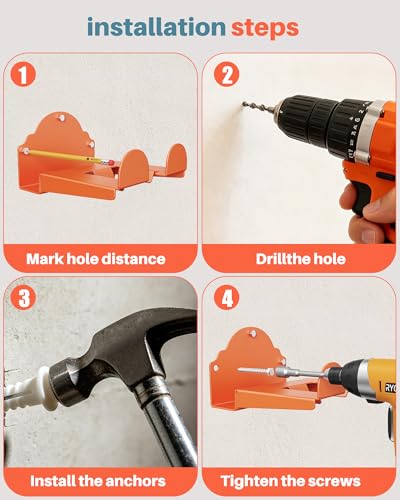 installation steps

1

Mark hole distance

2

Drillthe hole

3

Install the anchors

4

RYO

Tighten the screws