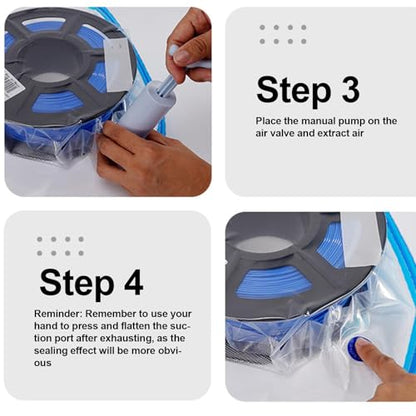 Step 3

Place the manual pump on the air valve and extract air

Step 4

Reminder: Remember to use your hand to press and flatten the suction port after exhausting, as the sealing effect will be more obvious