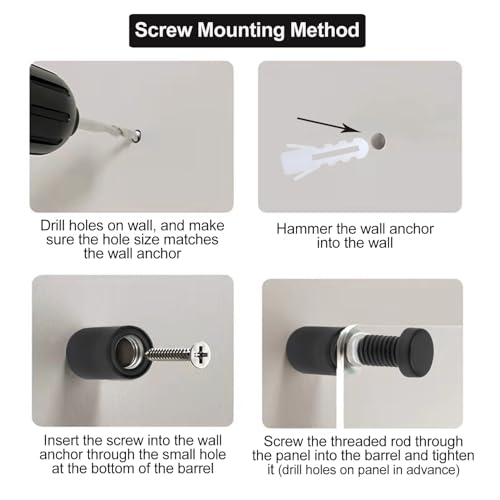 Screw Mounting Method

Drill holes on wall, and make sure the hole size matches the wall anchor

Hammer the wall anchor into the wall

Insert the screw into the wall anchor through the small hole at the bottom of the barrel

Screw the threaded rod through the panel into the barrel and tighten it (drill holes on panel in advance)