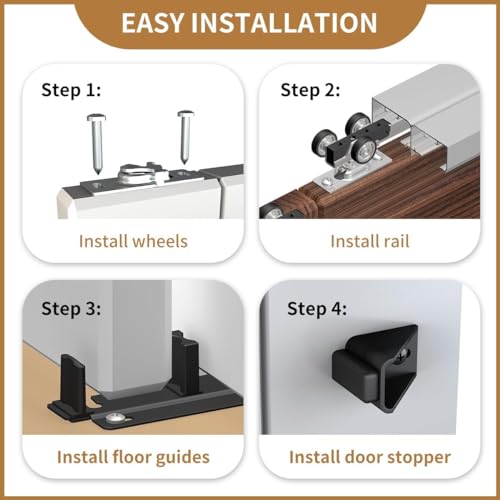 EASY INSTALLATION

Step 1:

Install wheels

Step 2:

Install rail

Step 3:

Install floor guides

Step 4:

Install door stopper