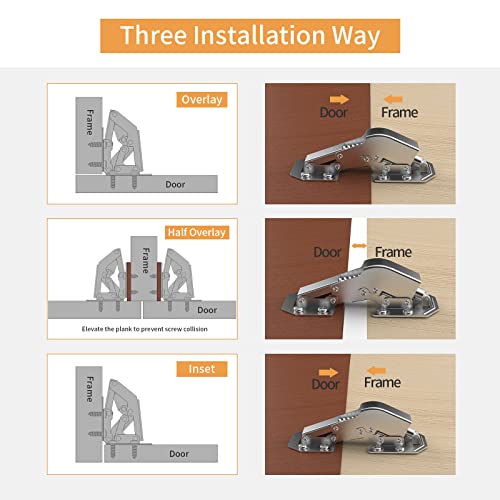 Three Installation Way

Overlay

Frame

Door

Door

Frame

Half Overlay

Frame

Door

Elevate the plank to prevent screw collision

Door

Frame

Inset

Frame

Door

Door

Frame