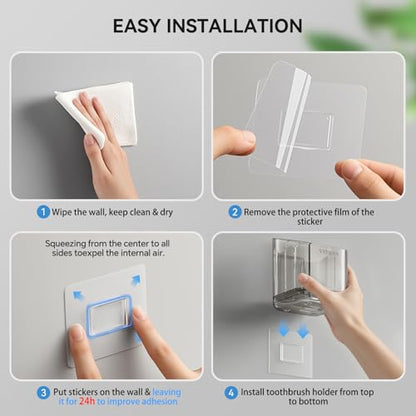 EASY INSTALLATION

1 Wipe the wall, keep clean & dry

2 Remove the protective film of the sticker

Squeezing from the center to all sides toexpel the internal air.

3 Put stickers on the wall & leaving it for 24h to improve adhesion

4 Install toothbrush holder from top to bottom