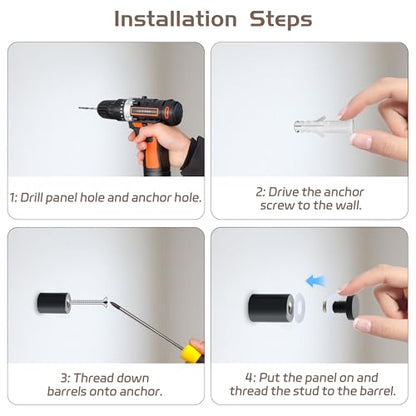 Installation Steps

1: Drill panel hole and anchor hole.

2: Drive the anchor screw to the wall.

3: Thread down barrels onto anchor.

4: Put the panel on and thread the stud to the barrel.