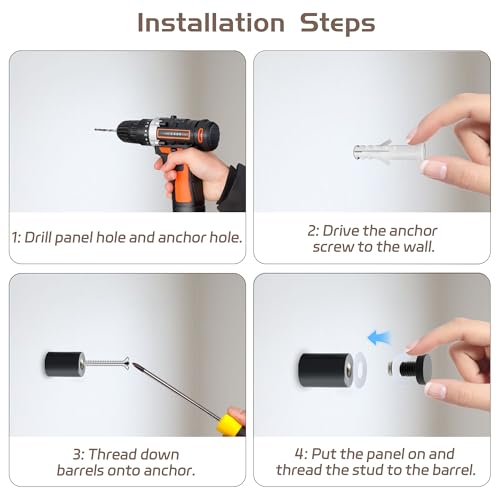 Installation Steps

1: Drill panel hole and anchor hole.

2: Drive the anchor screw to the wall.

3: Thread down barrels onto anchor.

4: Put the panel on and thread the stud to the barrel.