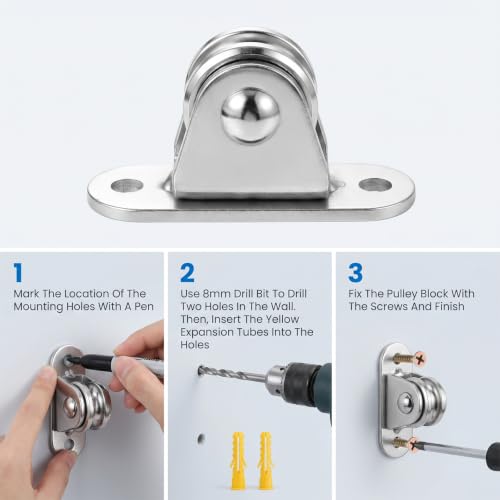 1
Mark The Location Of The Mounting Holes With A Pen

2
Use 8mm Drill Bit To Drill Two Holes In The Wall. Then, Insert The Yellow Expansion Tubes Into The Holes

3
Fix The Pulley Block With The Screws And Finish