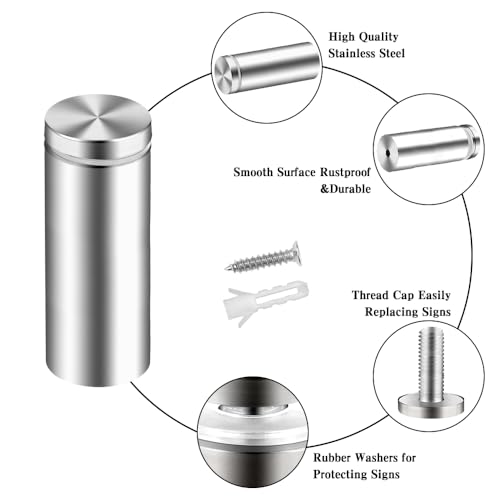 High Quality Stainless Steel

Smooth Surface Rustproof &Durable

Thread Cap Easily Replacing Signs

Rubber Washers for Protecting Signs