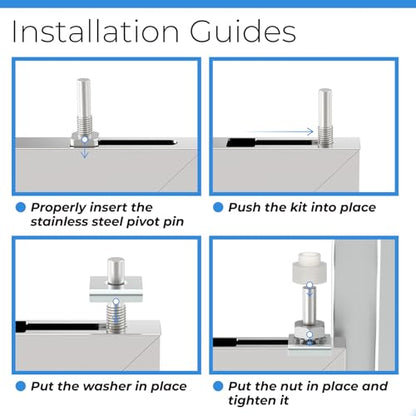 Installation Guides

Properly insert the stainless steel pivot pin

Push the kit into place

Put the washer in place

Put the nut in place and tighten it