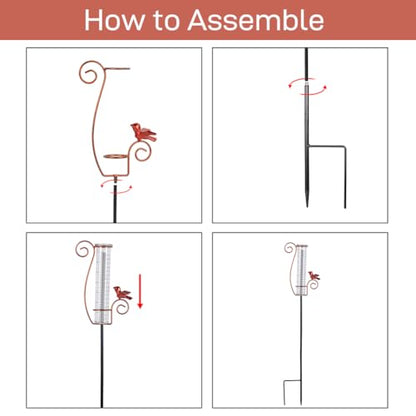 How to Assemble