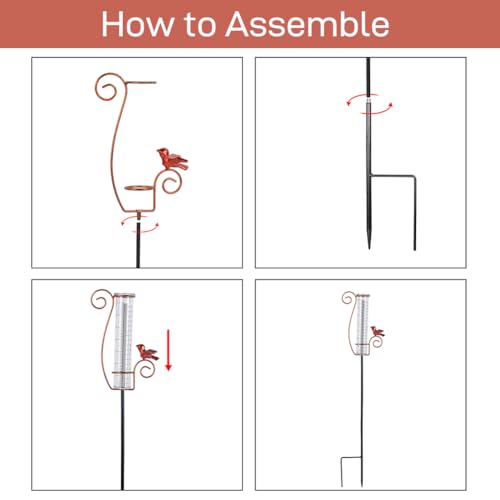 How to Assemble