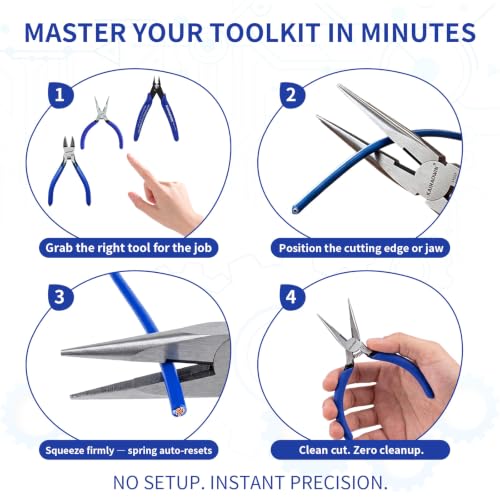 MASTER YOUR TOOLKIT IN MINUTES

1

Grab the right tool for the job

2

KAIHAOWIN

Position the cutting edge or jaw

3

Squeeze firmly — spring auto-resets

4

Clean cut. Zero cleanup.

NO SETUP. INSTANT PRECISION.