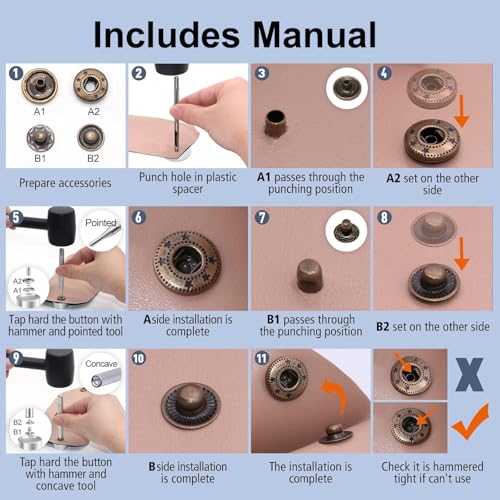 Includes Manual

1
A1
A2
B1
B2
Prepare accessories

2
Punch hole in plastic spacer

3
A1 passes through the punching position

4
A2 set on the other side

5
Pointed
A2
A1
Tap hard the button with hammer and pointed tool

6
Aside installation is complete

7
B1 passes through the punching position

8
B2 set on the other side

9
Concave
B2
B1
Tap hard the button with hammer and concave tool

10
Bside installation is complete

11
The installation is complete

X
Check it is hammered tight if can't use