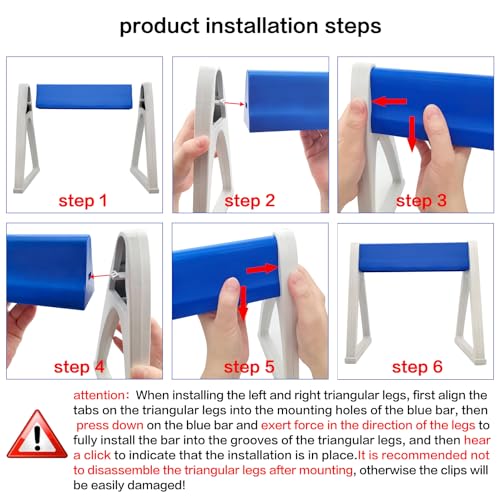 product installation steps

step 1

step 2

step 3

step 4

step 5

step 6

attention: When installing the left and right triangular legs, first align the tabs on the triangular legs into the mounting holes of the blue bar, then press down on the blue bar and exert force in the direction of the legs to fully install the bar into the grooves of the triangular legs, and then hear a click to indicate that the installation is in place.It is recommended not to disassemble the triangular legs after mounting, otherwise the clips will be easily damaged!