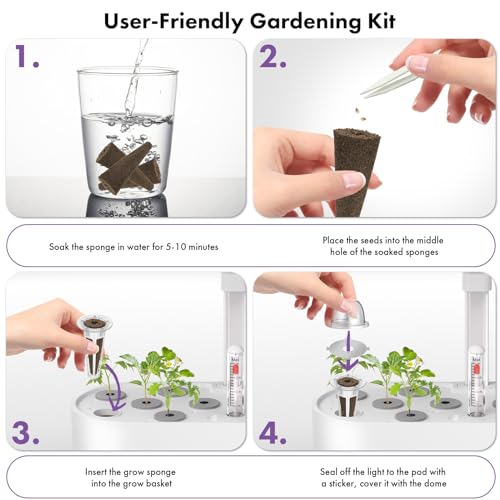 User-Friendly Gardening Kit

1.

2.

Soak the sponge in water for 5-10 minutes

Place the seeds into the middle hole of the soaked sponges

3.

4.

Insert the grow sponge into the grow basket

Seal off the light to the pod with a sticker, cover it with the dome