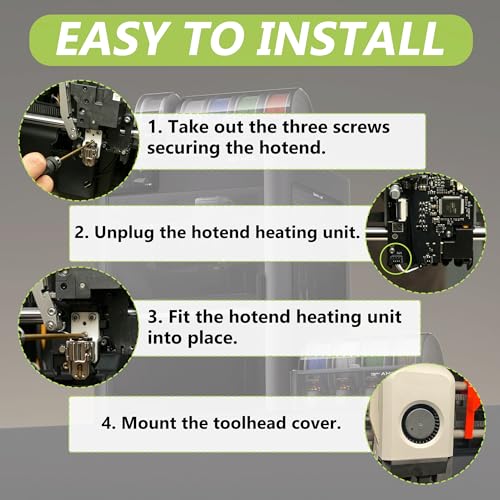 EASY TO INSTALL

1. Take out the three screws securing the hotend.

2. Unplug the hotend heating unit.

3. Fit the hotend heating unit into place.

4. Mount the toolhead cover.