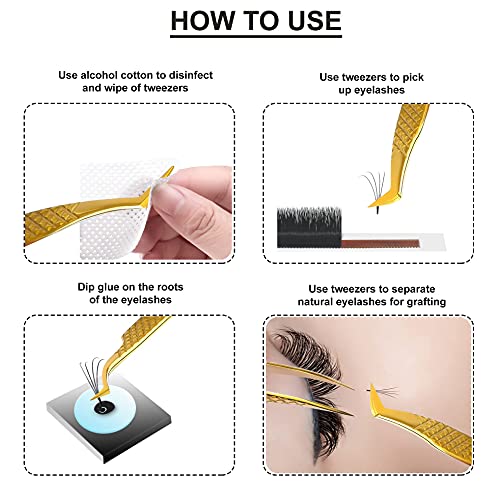 HOW TO USE

Use alcohol cotton to disinfect and wipe of tweezers

Use tweezers to pick up eyelashes

Dip glue on the roots of the eyelashes

Use tweezers to separate natural eyelashes for grafting