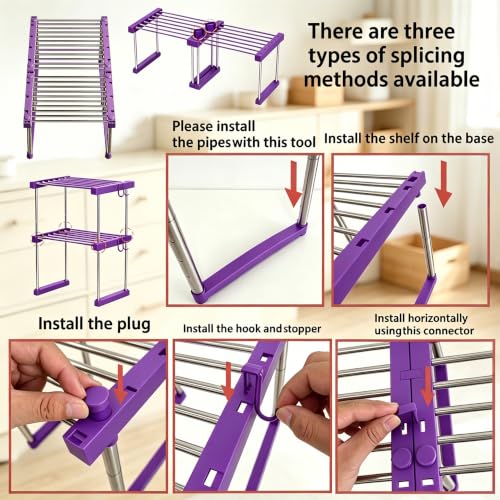 There are three types of splicing methods available

Please install the pipeswith this tool

Install the shelf on the base

Install the plug

Install the hook andstopper

Install horizontally usingthis connector