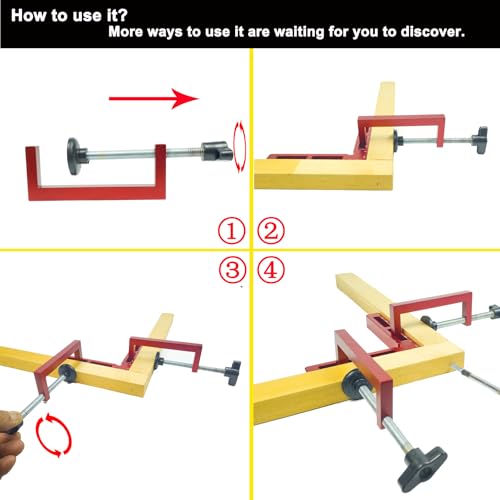 How to use it?
More ways to use it are waiting for you to discover.

①
②
③
④