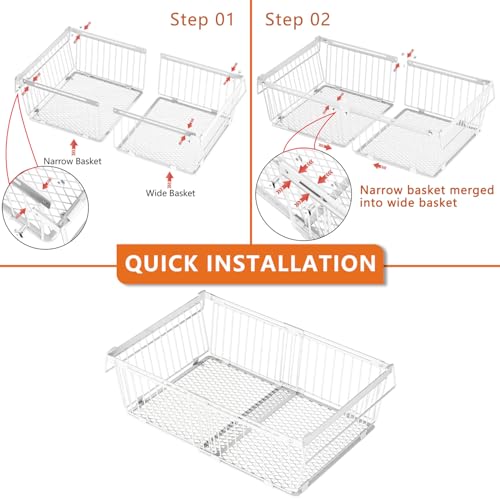 Step 01

Narrow Basket

Wide Basket

Step 02

Narrow basket merged into wide basket

QUICK INSTALLATION