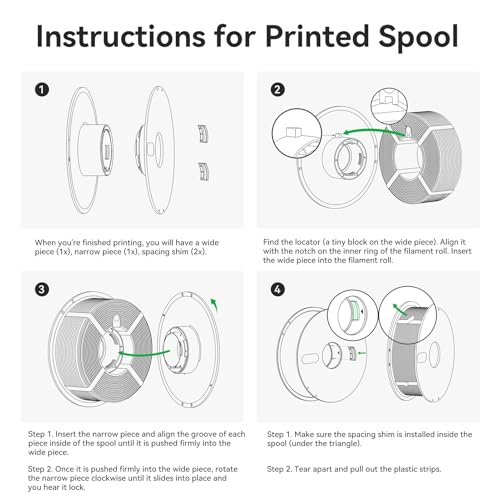 Instructions for Printed Spool

1

When you're finished printing, you will have a wide piece (1x), narrow piece (1x), spacing shim (2x).

2

Find the locator (a tiny block on the wide piece). Align it with the notch on the inner ring of the filament roll. Insert the wide piece into the filament roll.

3

Step 1. Insert the narrow piece and align the groove of each piece inside of the spool until it is pushed firmly into the wide piece.

Step 2. Once it is pushed firmly into the wide piece, rotate the narrow piece clockwise until it slides into place and you hear it lock.

4

Step 1. Make sure the spacing shim is installed inside the spool (under the triangle).

Step 2. Tear apart and pull out the plastic strips.