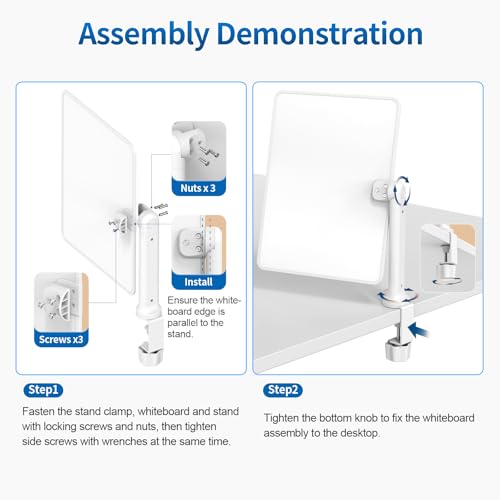 Assembly Demonstration

Nuts x 3

Install

Ensure the whiteboard edge is parallel to the stand.

Screws x3

Step1

Fasten the stand clamp, whiteboard and stand with locking screws and nuts, then tighten side screws with wrenches at the same time.

Step2

Tighten the bottom knob to fix the whiteboard assembly to the desktop.