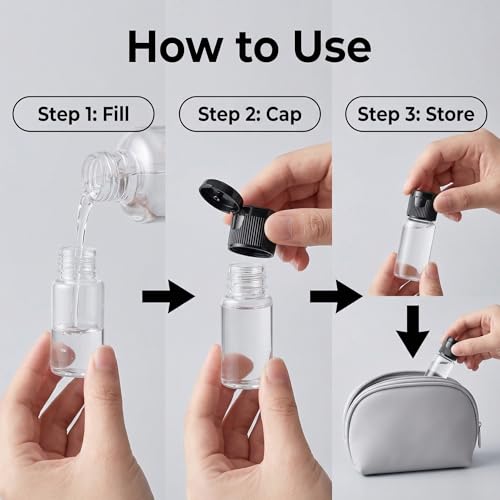 How to Use

Step 1: Fill

Step 2: Cap

Step 3: Store