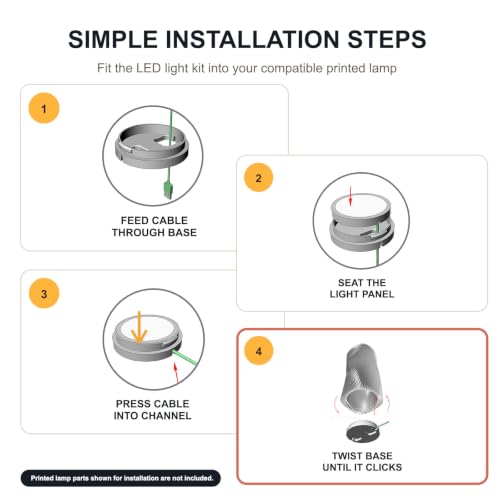 SIMPLE INSTALLATION STEPS

Fit the LED light kit into your compatible printed lamp

1

FEED CABLE THROUGH BASE

2

SEAT THE LIGHT PANEL

3

PRESS CABLE INTO CHANNEL

4

TWIST BASE UNTIL IT CLICKS

Printed lamp parts shown for installation are not included.